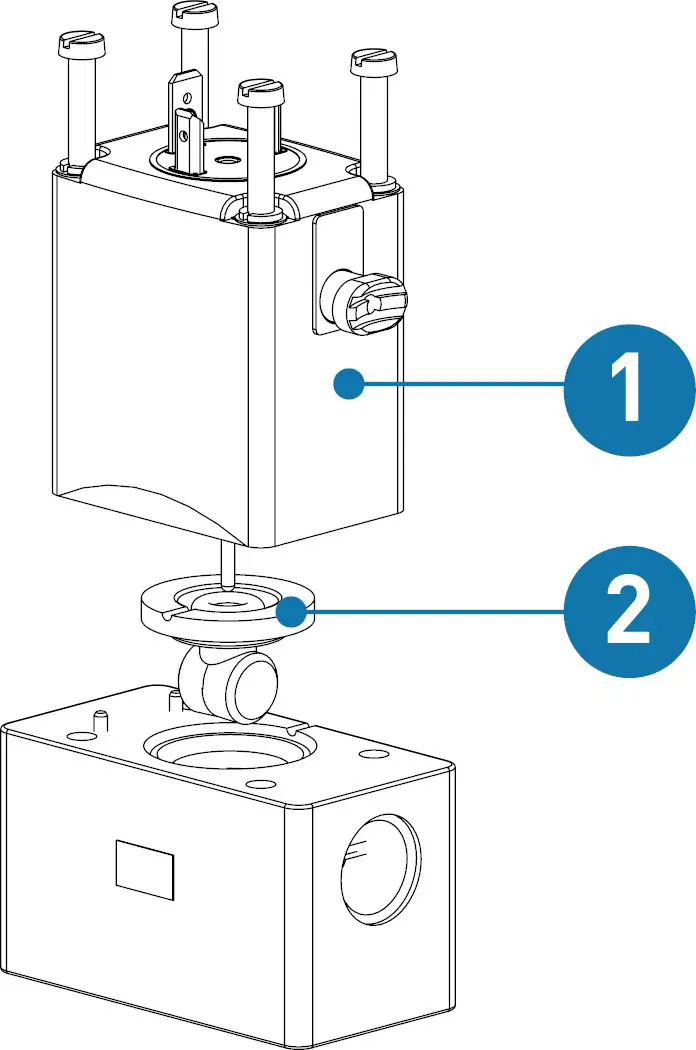 1
2